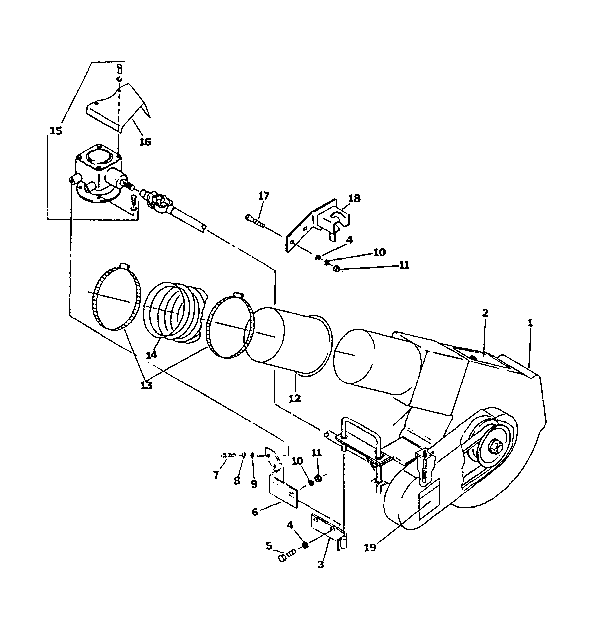 15
16
17
18
4
10
11
2
1
14
13
12
7
8
9
10
11
6
4
5
3
19